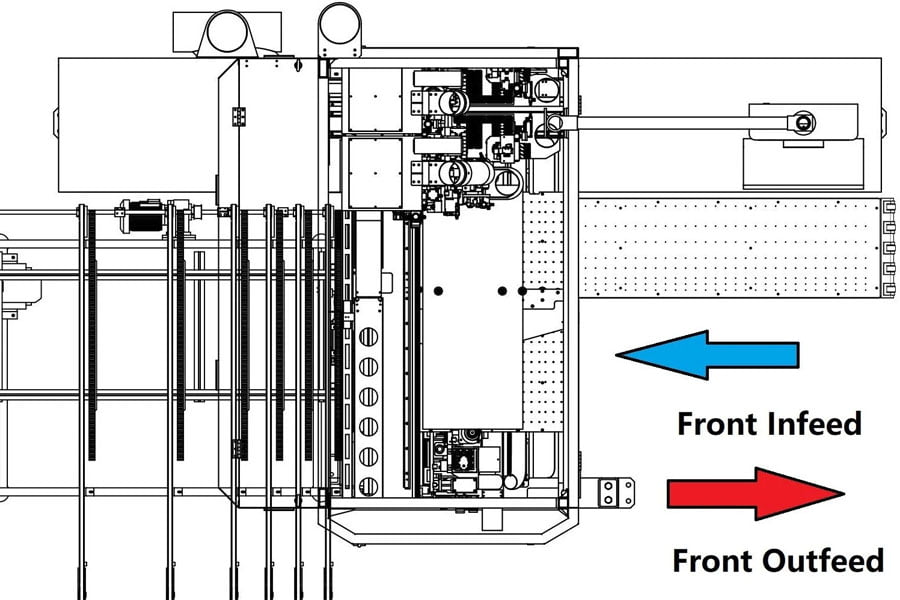 Front Infeed

Front Outfeed